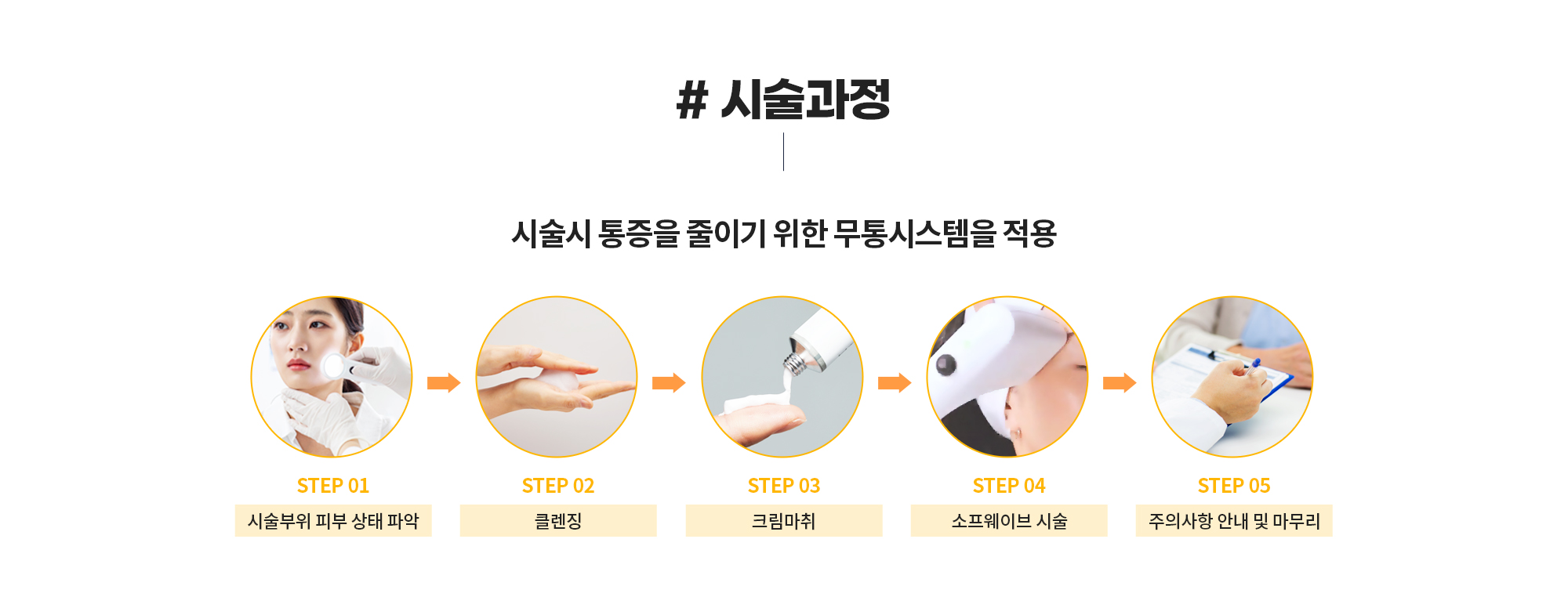 # 시술과정

시술시 통증을 줄이기 위한 무통시스템을 적용

STEP 01
시술부위 피부 상태 파악

STEP 02
클렌징

STEP 03
크림마취

STEP 04
소프웨이브 시술

STEP 05
주의사항 안내 및 마무리