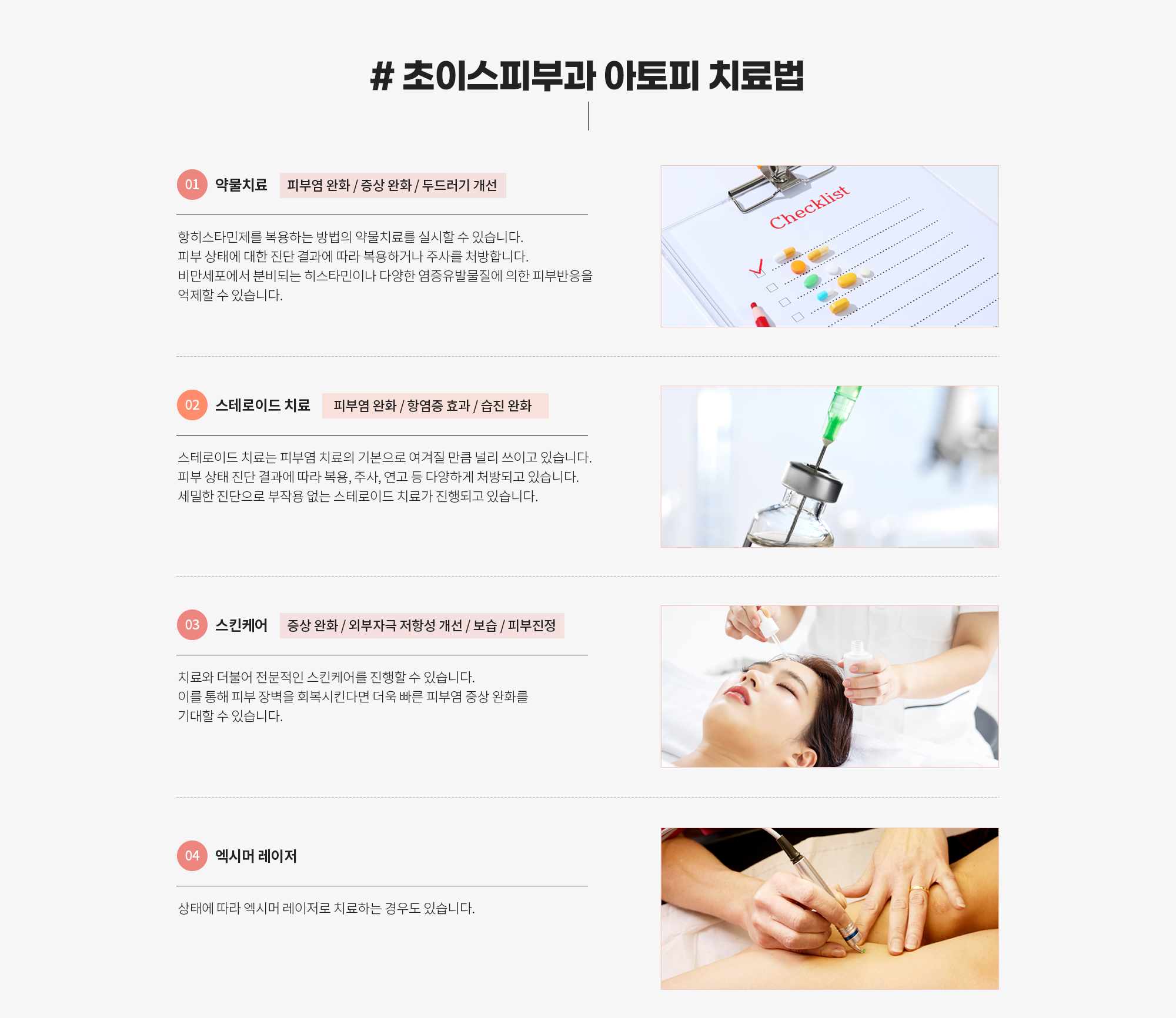 # 초이스피부과 아토피 치료법

01 약물치료 피부염 완화 / 증상 완화 / 두드러기 개선

항히스타민제를 복용하는 방법의 약물치료를 실시할 수 있습니다.
피부 상태에 대한 진단 결과에 따라 복용하거나 주사를 처방합니다.
비만세포에서 분비되는 히스타민이나 다양한 염증유발물질에 의한 피부반응을 억제할 수 있습니다.

Checklist

02 스테로이드 치료 피부염 완화 / 항염증 효과 / 습진 완화

스테로이드 치료는 피부염 치료의 기본으로 여겨질 만큼 널리 쓰이고 있습니다.
피부 상태 진단 결과에 따라 복용, 주사, 연고 등 다양하게 처방되고 있습니다.
세밀한 진단으로 부작용 없는 스테로이드 치료가 진행되고 있습니다.

03 스킨케어 증상 완화 / 외부자극 저항성 개선 / 보습 / 피부진정

치료와 더불어 전문적인 스킨케어를 진행할 수 있습니다.
이를 통해 피부 장벽을 회복시킨다면 더욱 빠른 피부염 증상 완화를 기대할 수 있습니다.

04 엑시머 레이저

상태에 따라 엑시머 레이저로 치료하는 경우도 있습니다.