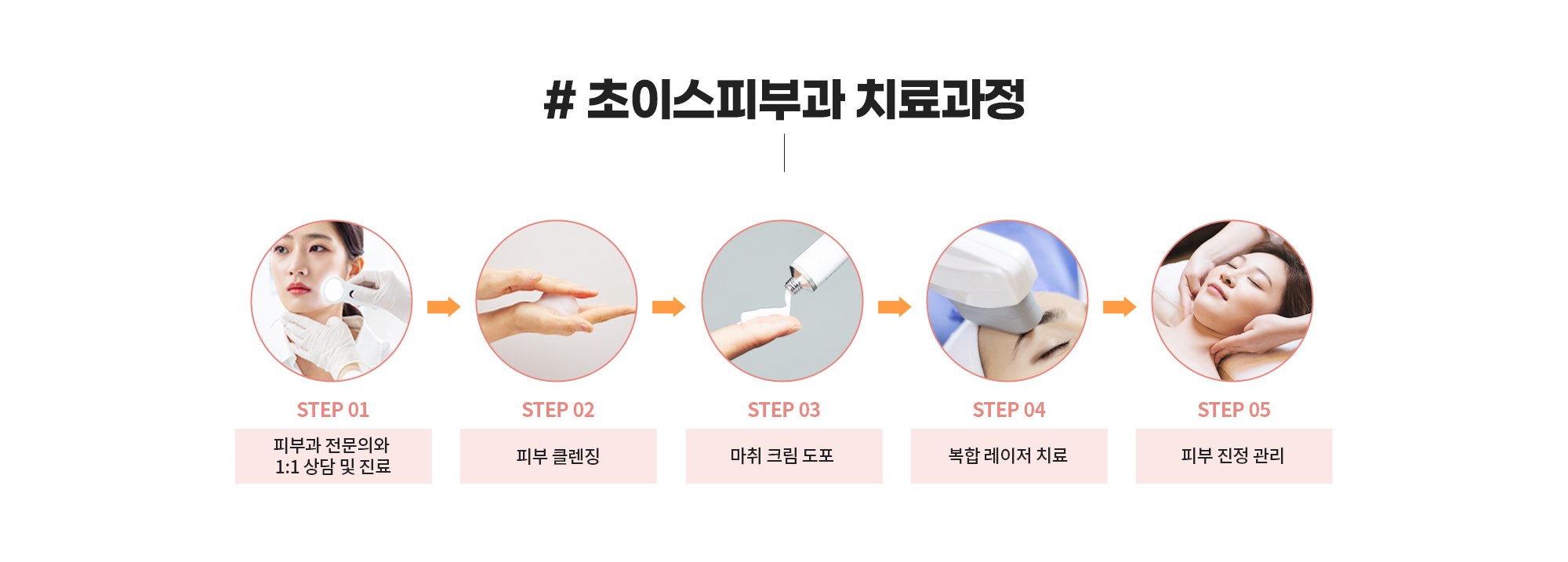 # 초이스피부과 치료과정

STEP 01

피부과 전문의와 1:1 상담 및 진료

STEP 02

피부 클렌징

STEP 03

마취 크림 도포

STEP 04

복합 레이저 치료

STEP 05

피부 진정 관리