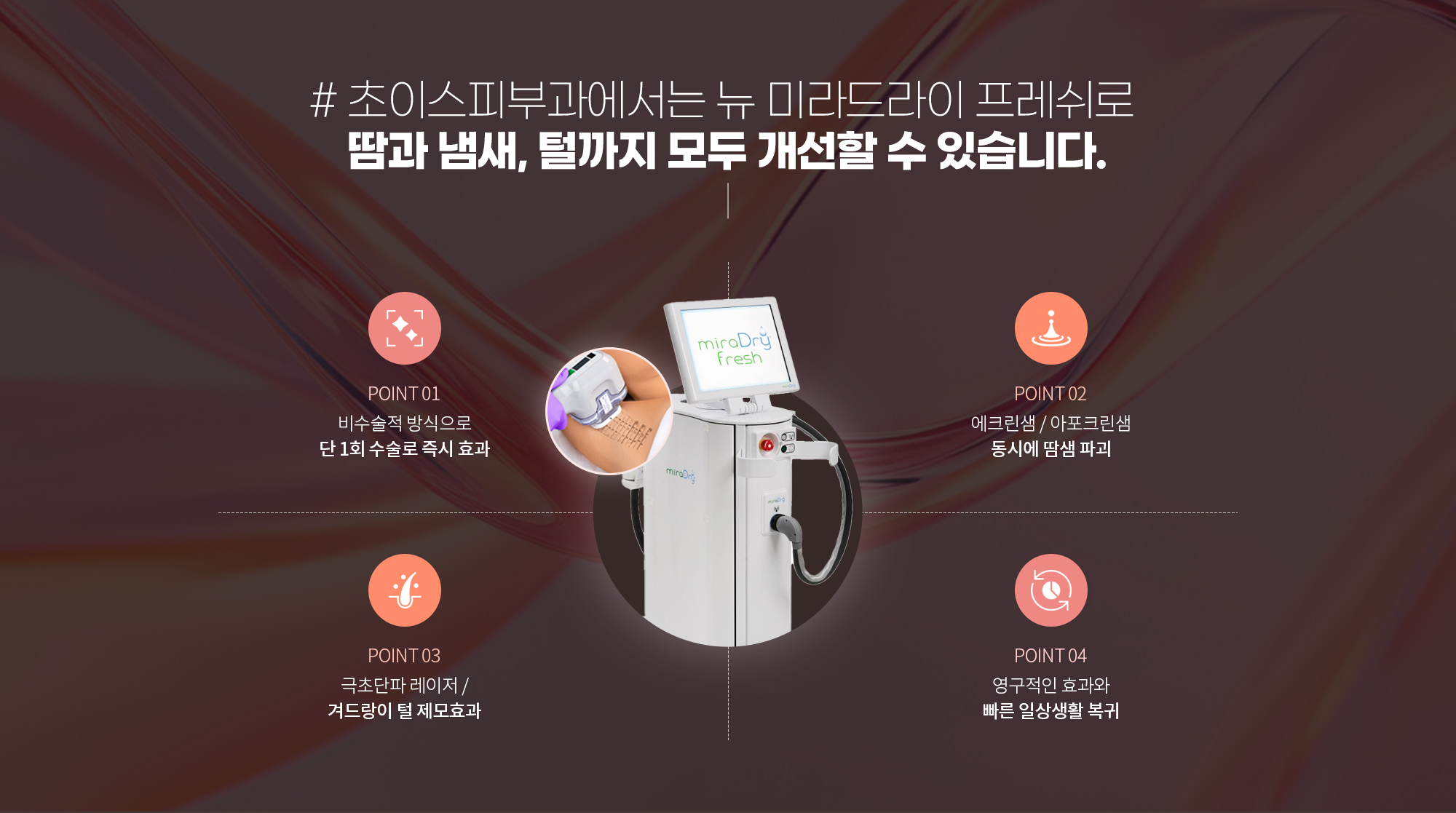 # 초이스피부과에서는 뉴 미라드라이 프레쉬로
땀과 냄새, 털까지 모두 개선할 수 있습니다.

POINT 01
비수술적 방식으로
단 1회 수술로 즉시 효과

miraDry
fresh

miraDry

POINT 02
에크린샘 / 아포크린샘
동시에 땀샘 파괴

POINT 03
극초단파 레이저 /
겨드랑이 털 제모효과

POINT 04
영구적인 효과와
빠른 일상생활 복귀