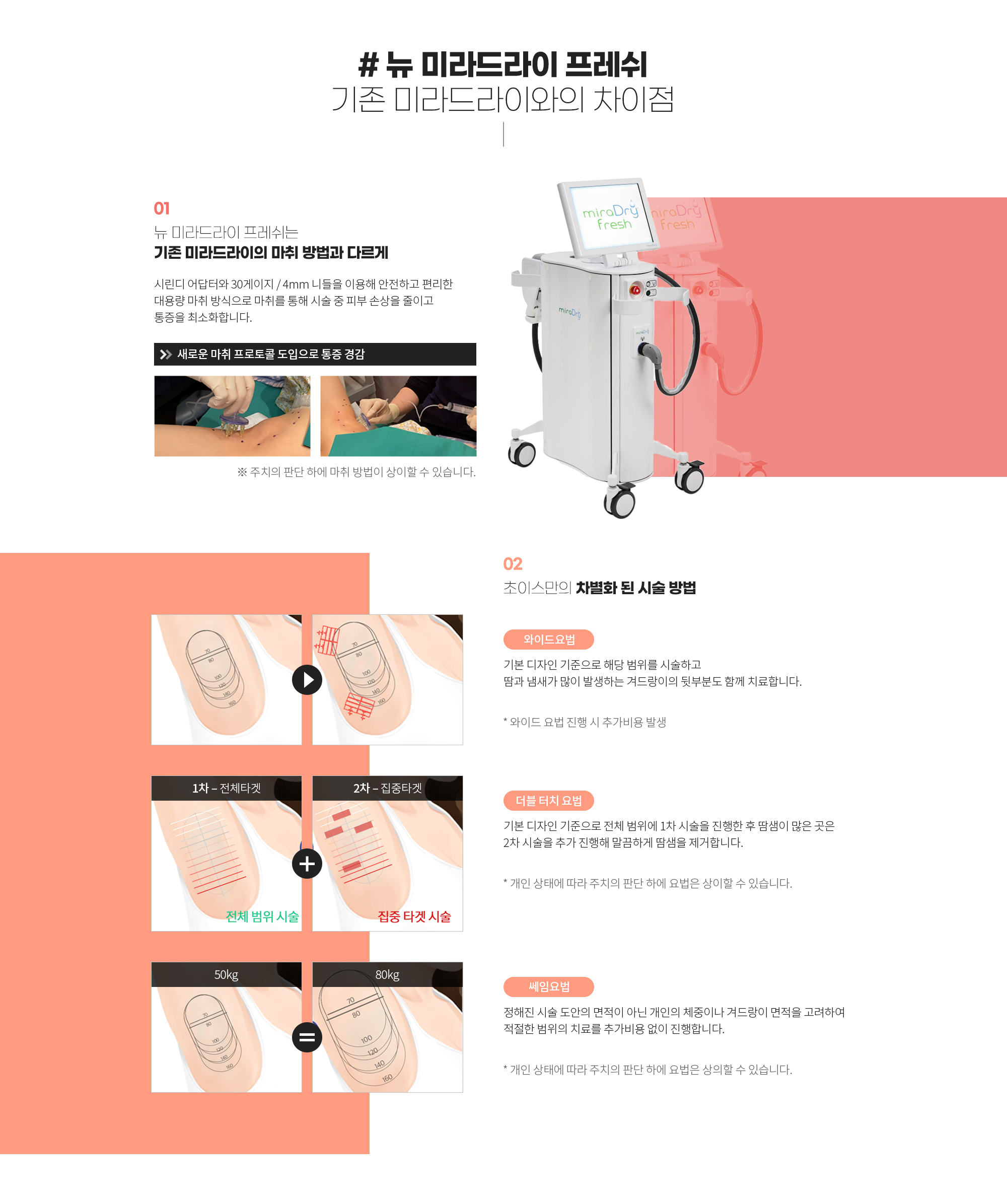 # 뉴 미라드라이 프레쉬
기존 미라드라이와의 차이점

01
뉴 미라드라이 프레쉬는
기존 미라드라이의 마취 방법과 다르게

시린디 어답터와 30게이지 / 4mm 니들을 이용해 안전하고 편리한 대용량 마취 방식으로 마취를 통해 시술 중 피부 손상을 줄이고 통증을 최소화합니다.

새로운 마취 프로토콜 도입으로 통증 경감

※ 주치의 판단 하에 마취 방법이 상이할 수 있습니다.

miraDry fresh

miraDry fresh

miraDry

02
초이스만의 차별화 된 시술 방법

70 80 100 120 140 160

70 80 100 120 140 160

와이드요법
기본 디자인 기준으로 해당 범위를 시술하고
땀과 냄새가 많이 발생하는 겨드랑이의 뒷부분도 함께 치료합니다.

* 와이드 요법 진행 시 추가비용 발생

1차 – 전체타겟
전체 범위 시술

2차 – 집중타겟
집중 타겟 시술

더블 터치 요법
기본 디자인 기준으로 전체 범위에 1차 시술을 진행한 후 땀샘이 많은 곳은 2차 시술을 추가 진행해 말끔하게 땀샘을 제거합니다.

* 개인 상태에 따라 주치의 판단 하에 요법은 상이할 수 있습니다.

50kg
70 80 100 120 140 160

80kg
70 80 100 120 140 160

쎄임요법
정해진 시술 도안의 면적이 아닌 개인의 체중이나 겨드랑이 면적을 고려하여 적절한 범위의 치료를 추가비용 없이 진행합니다.

* 개인 상태에 따라 주치의 판단 하에 요법은 상의할 수 있습니다.