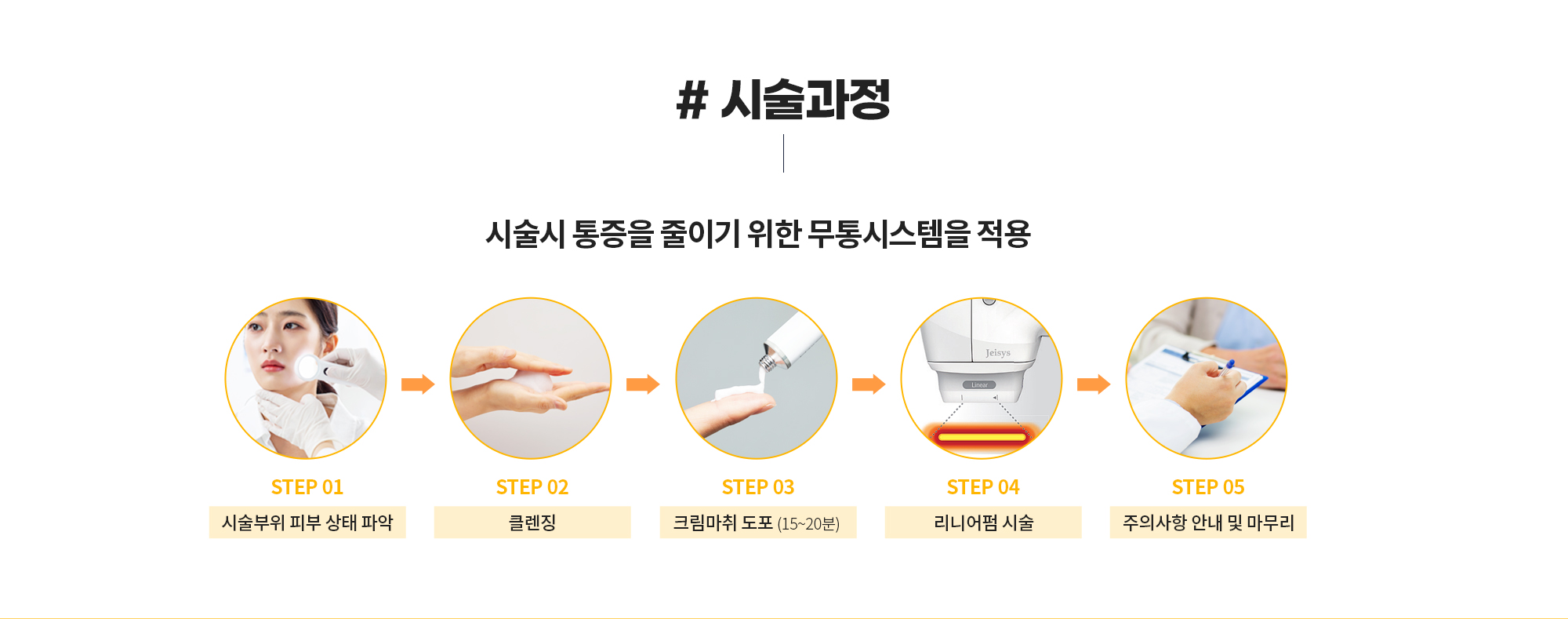 # 시술과정

시술시 통증을 줄이기 위한 무통시스템을 적용

Jeisys

Linear

STEP 01
시술부위 피부 상태 파악

STEP 02
클렌징

STEP 03
크림마취 도포 (15~20분)

STEP 04
리니어펌 시술

STEP 05
주의사항 안내 및 마무리